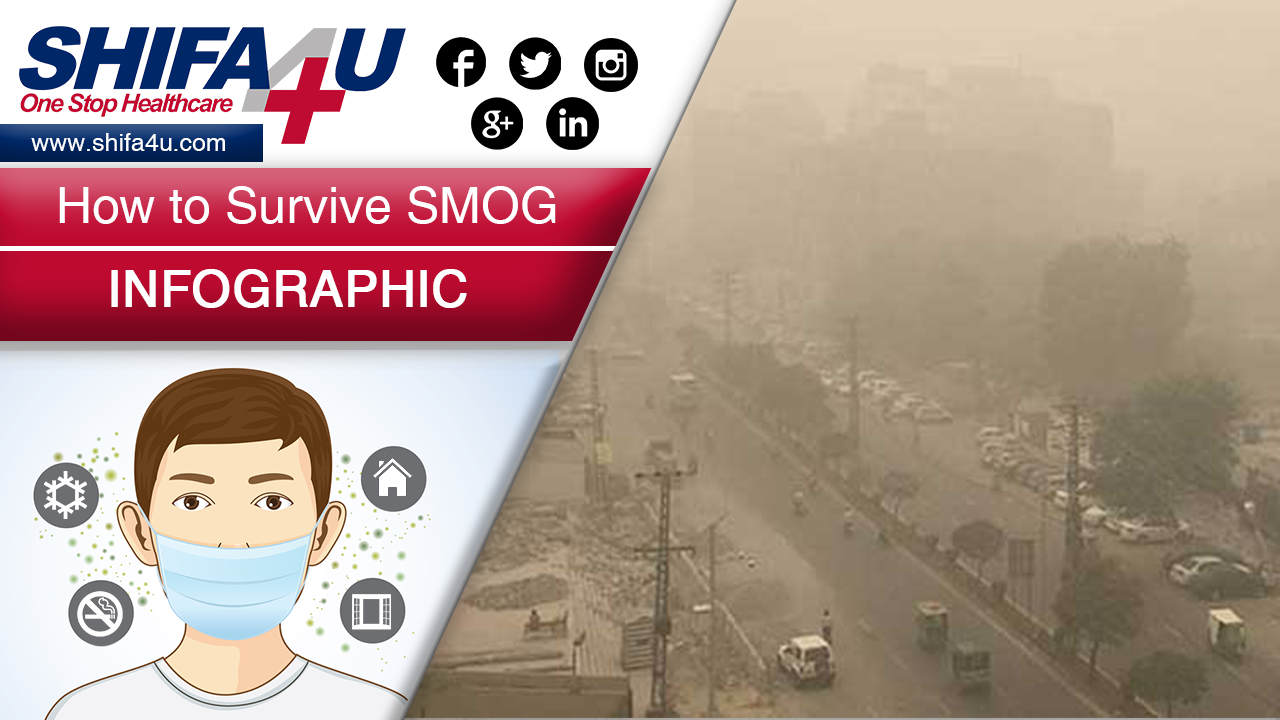 SHIFA4U
One Stop Healthcare
www.shifa4u.com

How to Survive SMOG

INFOGRAPHIC